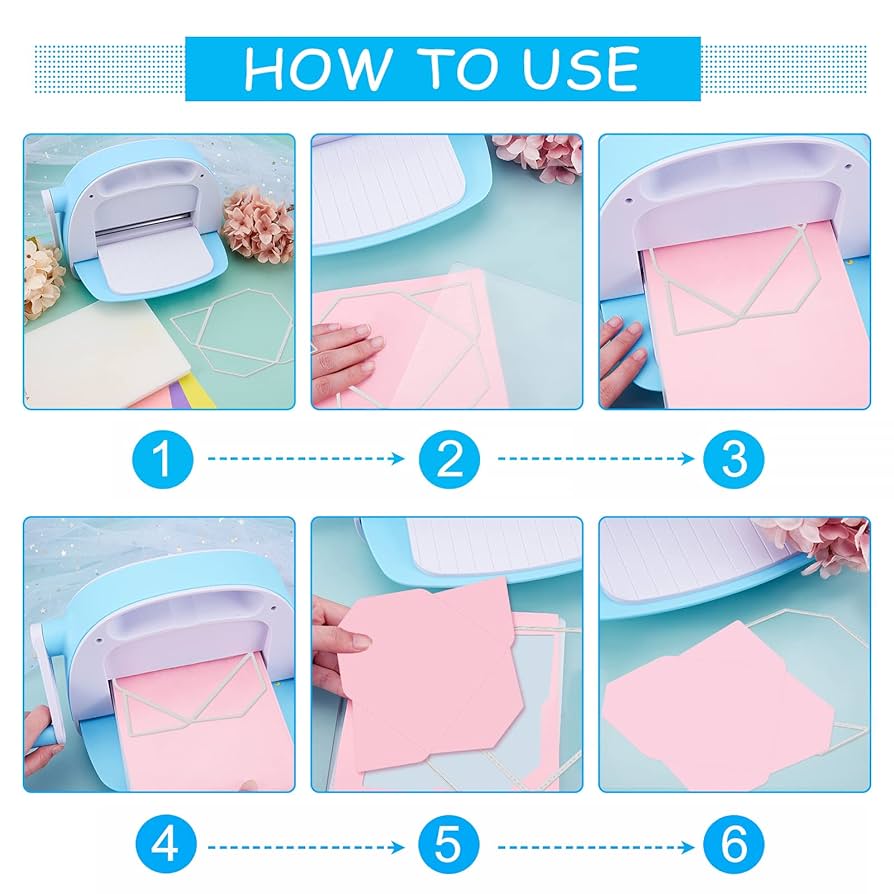 HOW TO USE

1

2

3

4

5

6